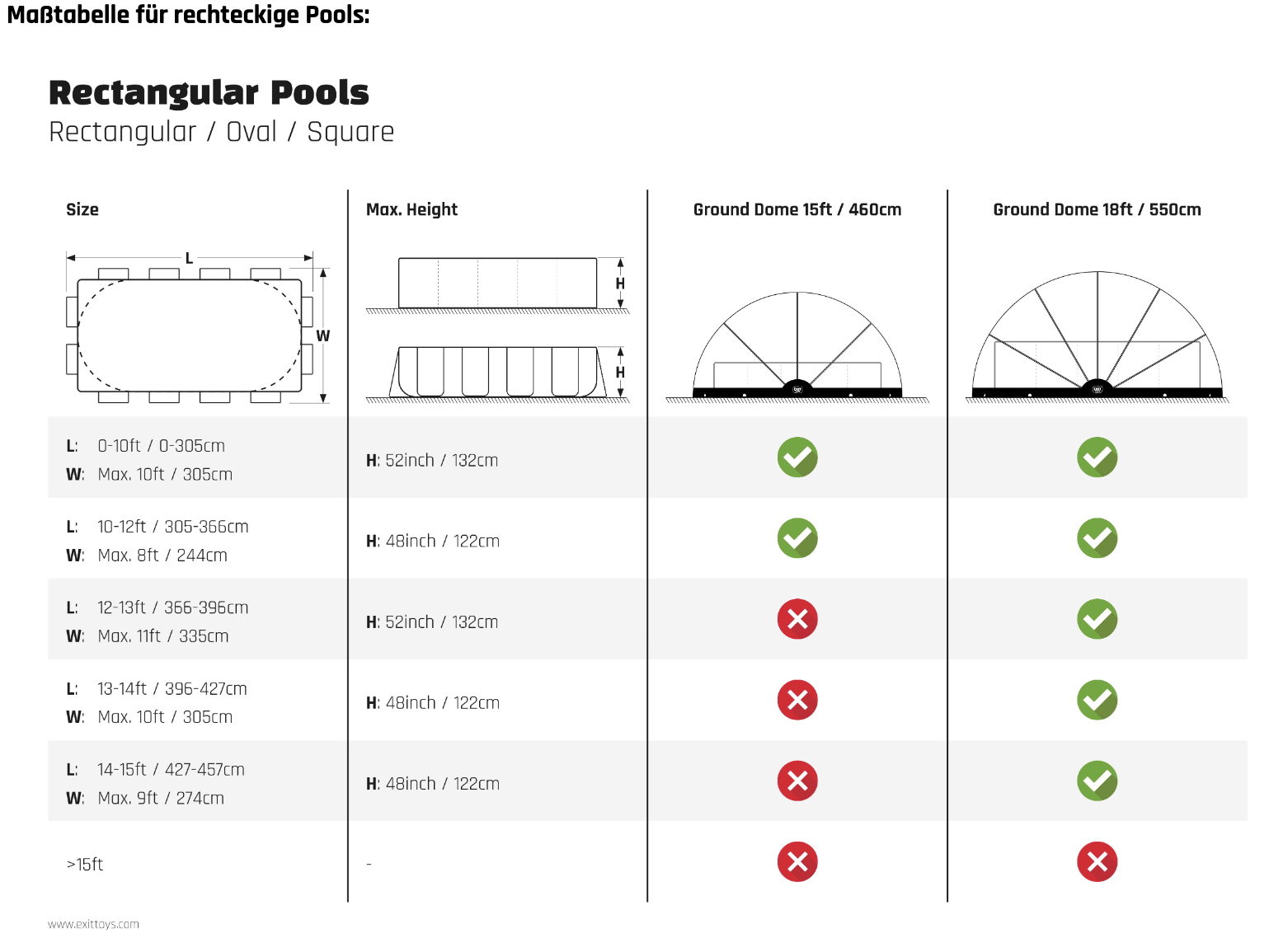 Maßtabelle für rechteckige Pools:

Rectangular Pools
Rectangular / Oval / Square

| Size | Max. Height | Ground Dome 15ft / 460cm | Ground Dome 18ft / 550cm |
|---|---|---|---|
| L W | H H | | |
| L: 0-10ft / 0-305cm W: Max. 10ft / 305cm | H: 52inch / 132cm | ✓ | ✓ |
| L: 10-12ft / 305-366cm W: Max. 8ft / 244cm | H: 48inch / 122cm | ✓ | ✓ |
| L: 12-13ft / 366-396cm W: Max. 11ft / 335cm | H: 52inch / 132cm | ✗ | ✓ |
| L: 13-14ft / 396-427cm W: Max. 10ft / 305cm | H: 48inch / 122cm | ✗ | ✓ |
| L: 14-15ft / 427-457cm W: Max. 9ft / 274cm | H: 48inch / 122cm | ✗ | ✓ |
| >15ft | - | ✗ | ✗ |

www.exittoys.com